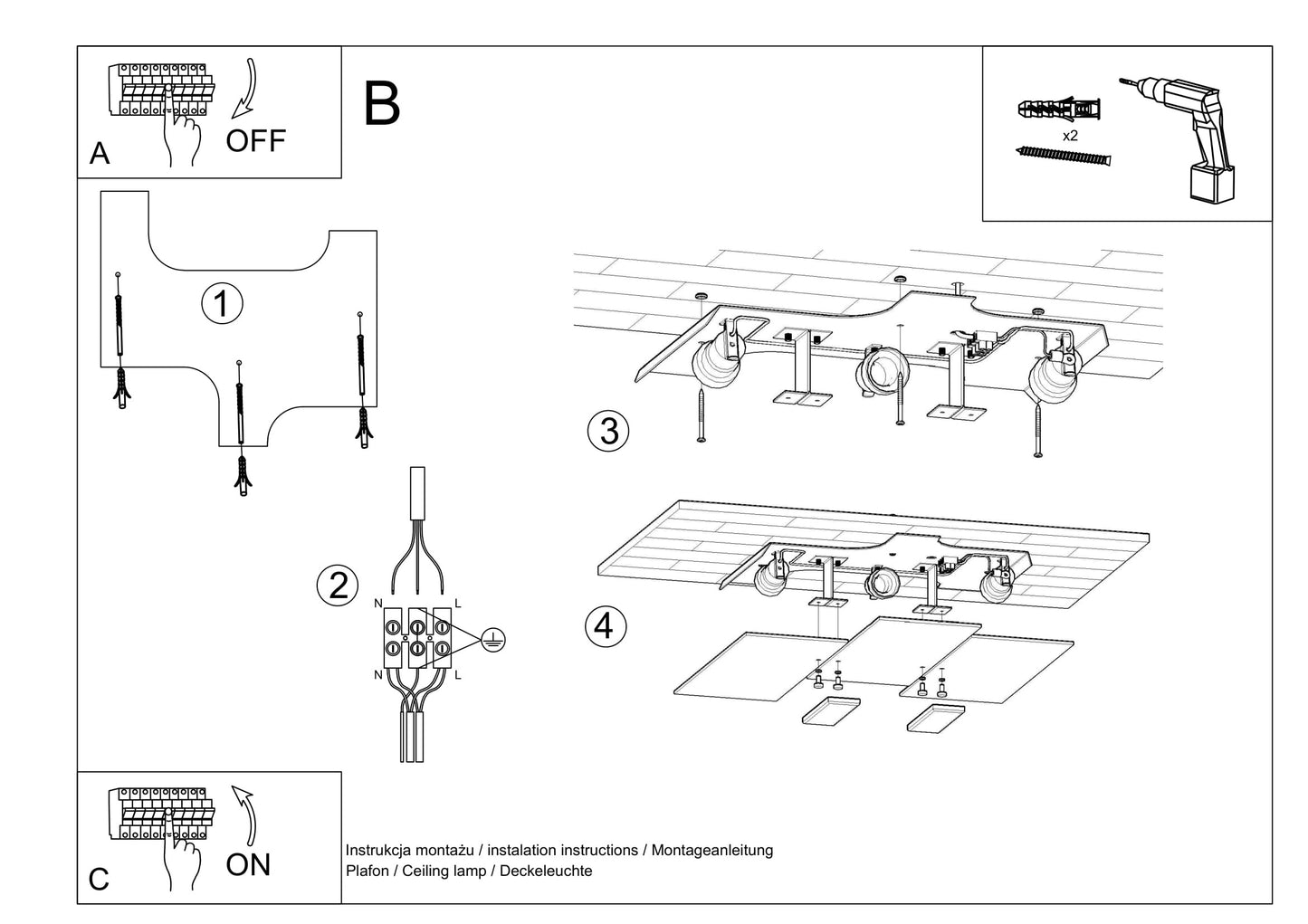 A
OFF

B

x2

1

2

N
L
N
L

3

4

C
ON

Instrukcja montażu / instalation instructions / Montageanleitung
Plafon / Ceiling lamp / Deckeleuchte